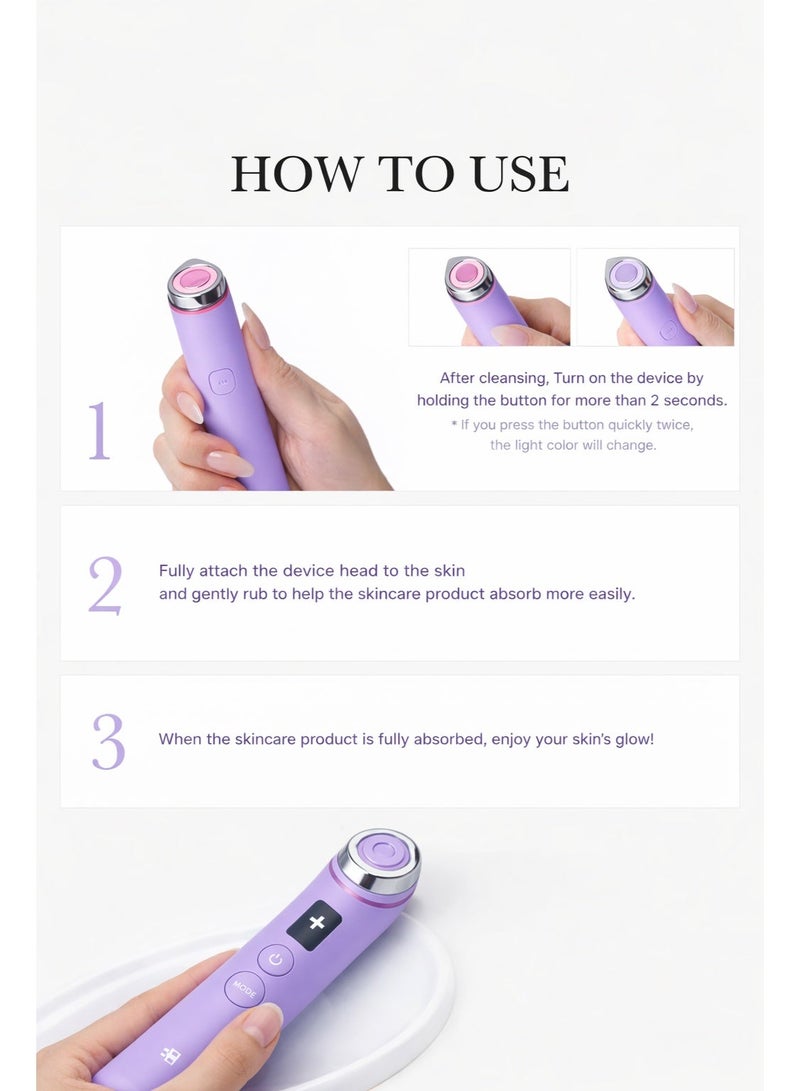 HOW TO USE

1

After cleansing, Turn on the device by holding the button for more than 2 seconds.
* If you press the button quickly twice, the light color will change.

2

Fully attach the device head to the skin and gently rub to help the skincare product absorb more easily.

3

When the skincare product is fully absorbed, enjoy your skin's glow!

+

MODE